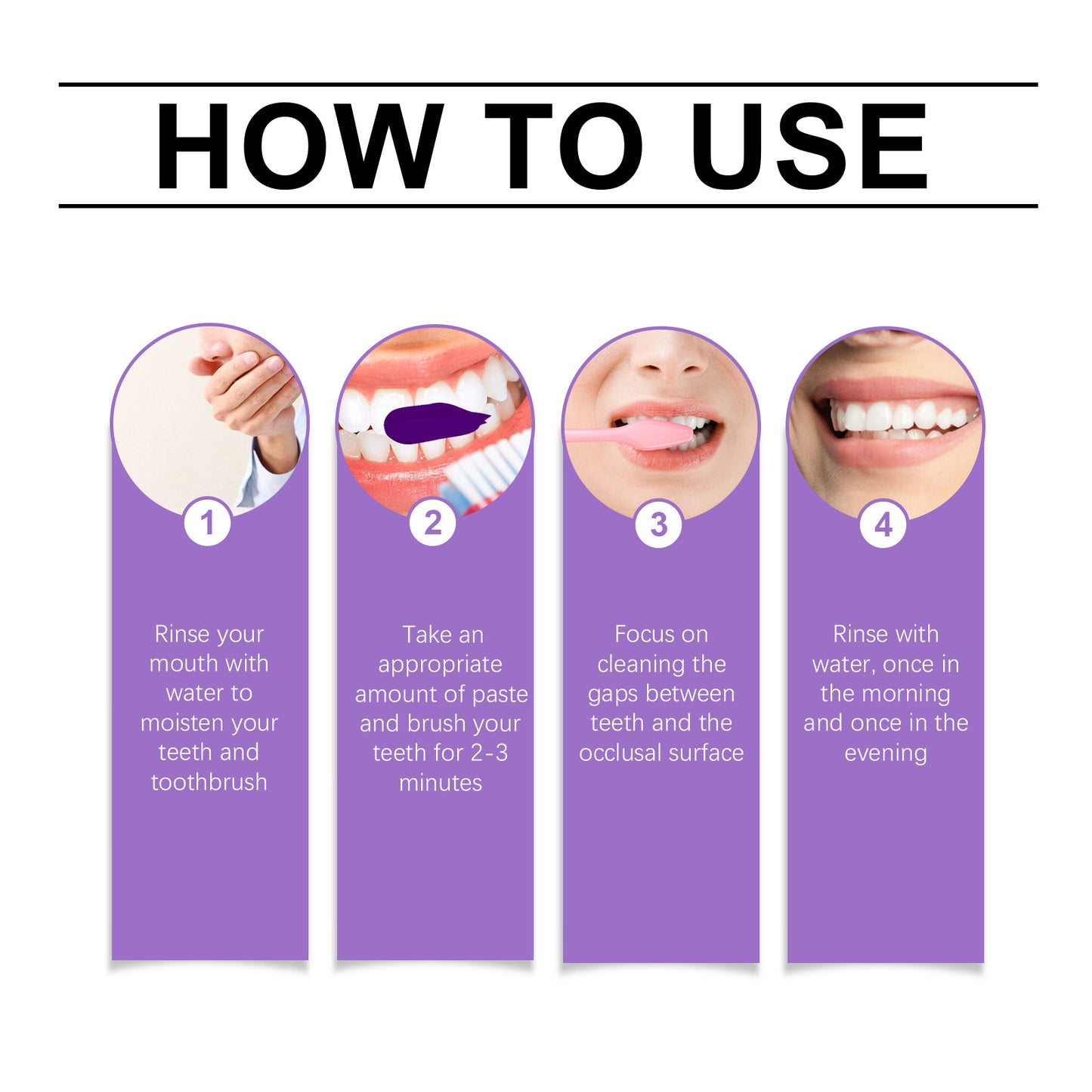 HOW TO USE

1

Rinse your mouth with water to moisten your teeth and toothbrush

2

Take an appropriate amount of paste and brush your teeth for 2-3 minutes

3

Focus on cleaning the gaps between teeth and the occlusal surface

4

Rinse with water, once in the morning and once in the evening