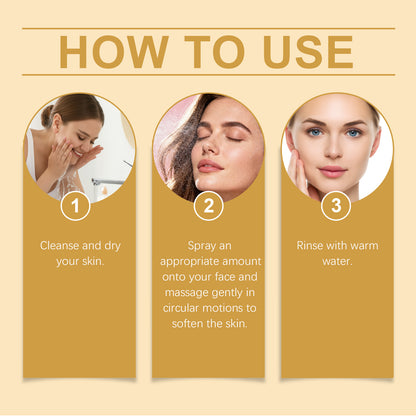 HOW TO USE

1

Cleanse and dry your skin.

2

Spray an appropriate amount onto your face and massage gently in circular motions to soften the skin.

3

Rinse with warm water.